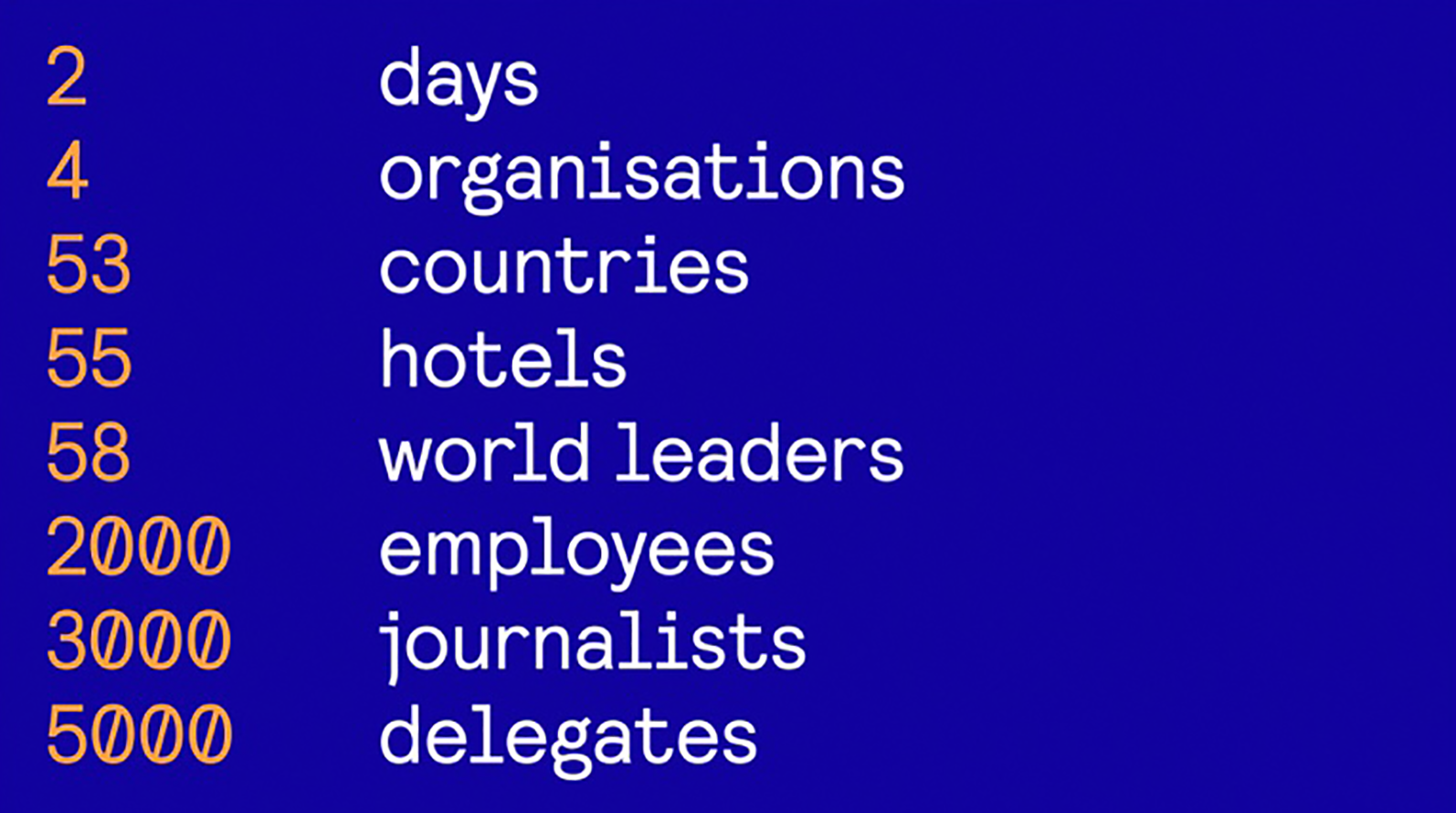 2 days
4 organisations
53 countries
55 hotels
58 world leaders
2000 employees
3000 journalists
5000 delegates